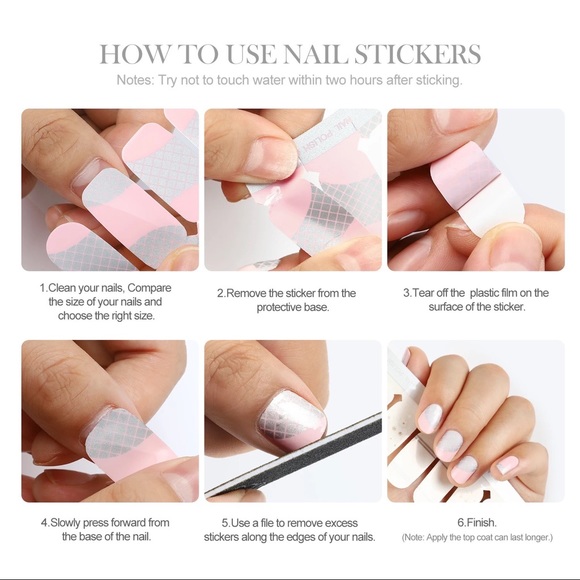 HOW TO USE NAIL STICKERS

Notes: Try not to touch water within two hours after sticking.

NAIL POLISH

1.Clean your nails, Compare the size of your nails and choose the right size.

2.Remove the sticker from the protective base.

3.Tear off the plastic film on the surface of the sticker.

4.Slowly press forward from the base of the nail.

5.Use a file to remove excess stickers along the edges of your nails.

6.Finish.
(Note: Apply the top coat can last longer.)